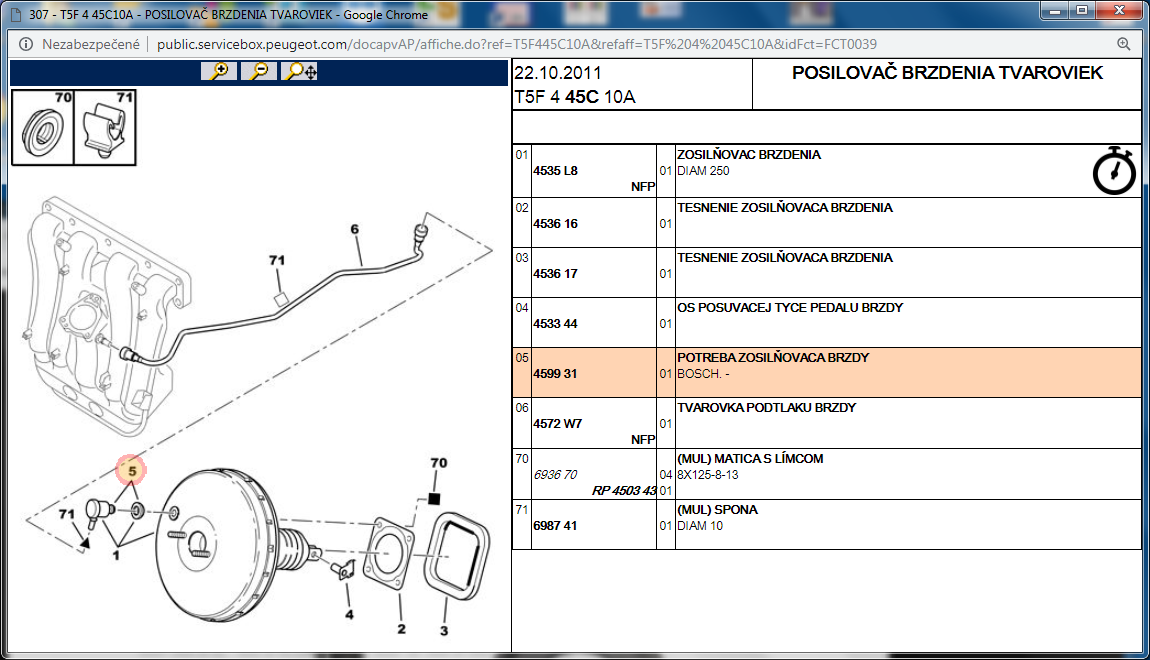 307 - T5F 4 45C10A - POSILOVAČ BRZDENIA TVAROVIEK - Google Chrome

Nezabezpečené | public.servicebox.peugeot.com/docapvAP/affiche.do?ref=T5F445C10A&refaff=T5F%204%2045C10A&idFct=FCT0039

70 71

6

71

5

70

71

1

4

2

3

22.10.2011
T5F 4 45C 10A

POSILOVAČ BRZDENIA TVAROVIEK

| | | | |
|---|---|---|---|
| 01 | 4535 L8 NFP | 01 | ZOSILŇOVAC BRZDENIA DIAM 250 |
| 02 | 4536 16 | 01 | TESNENIE ZOSILŇOVACA BRZDENIA |
| 03 | 4536 17 | 01 | TESNENIE ZOSILŇOVACA BRZDENIA |
| 04 | 4533 44 | 01 | OS POSUVACEJ TYCE PEDALU BRZDY |
| 05 | 4599 31 | 01 | POTREBA ZOSILŇOVACA BRZDY BOSCH. - |
| 06 | 4572 W7 NFP | 01 | TVAROVKA PODTLAKU BRZDY |
| 70 | 6936 70 RP 4503 43 | 04 01 | (MUL) MATICA S LÍMCOM 8X125-8-13 |
| 71 | 6987 41 | 01 | (MUL) SPONA DIAM 10 |